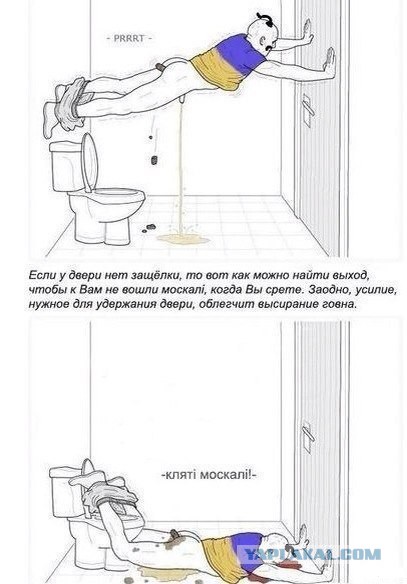 - PRRRT -

Если у двери нет защёлки, то вот как можно найти выход, чтобы к Вам не вошли москалі, когда Вы срете. Заодно, усилие, нужное для удержания двери, облегчит высирание говна.

-кляті москалі!-

YAPLAKAL.COM