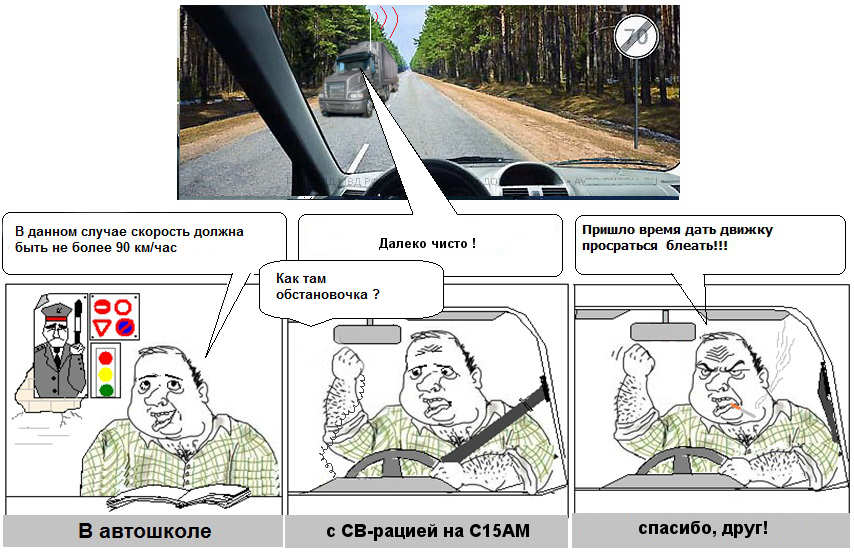 70

В данном случае скорость должна быть не более 90 км/час

Далеко чисто !

Пришло время дать движку просраться блеать!!!

Как там обстановочка ?

В автошколе

с СВ-рацией на С15АМ

спасибо, друг!