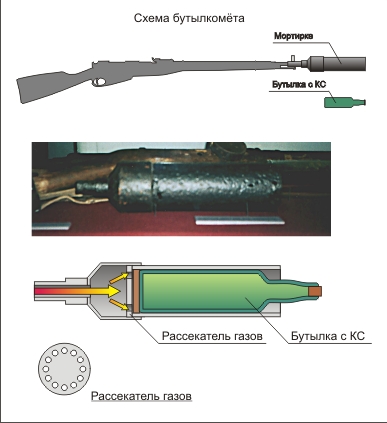 Схема бутылкомёта

Мортирка

Бутылка с КС

Рассекатель газов

Бутылка с КС

Рассекатель газов