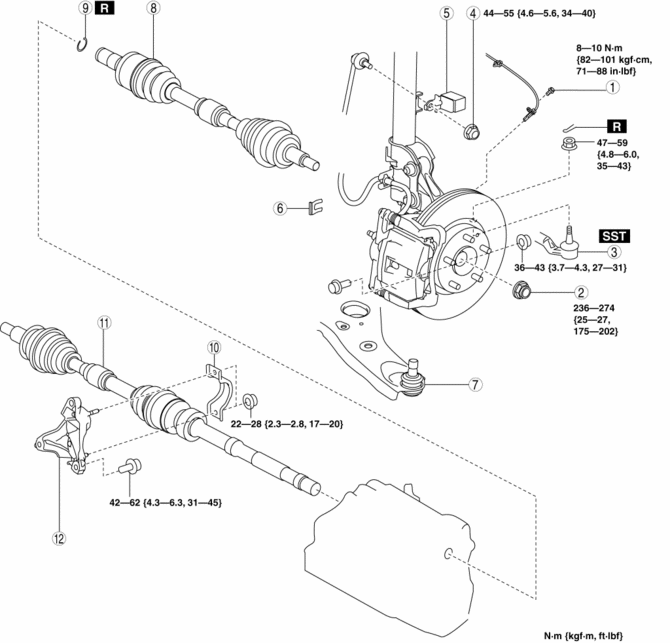 9 R 8

5 4 44—55 {4.6—5.6, 34—40}

8—10 N·m {82—101 kgf·cm, 71—88 in·lbf}

1

R

47—59 {4.8—6.0, 35—43}

6

SST

3

36—43 {3.7—4.3, 27—31}

2

236—274 {25—27, 175—202}

11

10

7

22—28 {2.3—2.8, 17—20}

42—62 {4.3—6.3, 31—45}

12

N·m {kgf·m, ft·lbf}