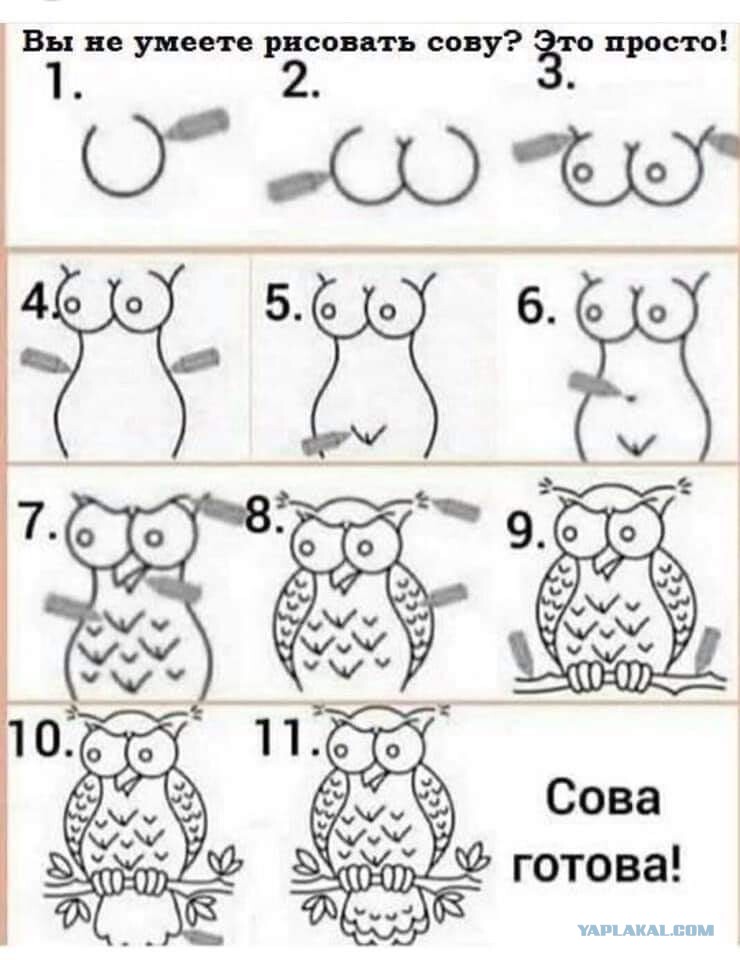 Вы не умеете рисовать сову? Это просто!

1.

2.

3.

4.

5.

6.

7.

8.

9.

10.

11.

Сова готова!

YAPLAKAL.COM