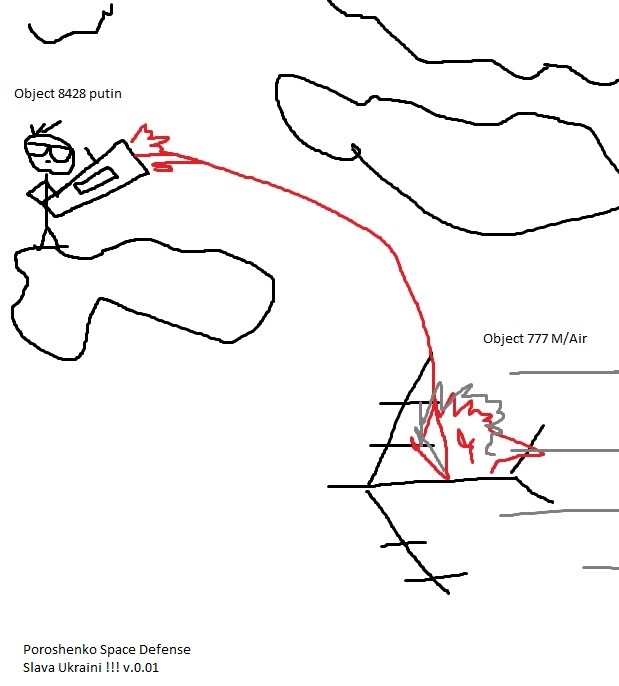 Object 8428 putin

Object 777 M/Air

Poroshenko Space Defense
Slava Ukraini !!! v.0.01