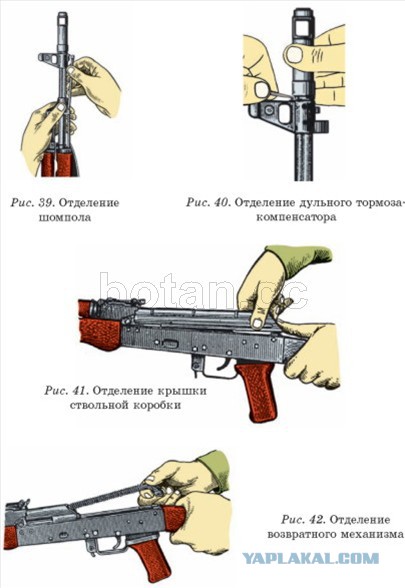 Рис. 39. Отделение шомпола

Рис. 40. Отделение дульного тормоза-компенсатора

botan.cc

Рис. 41. Отделение крышки ствольной коробки

Рис. 42. Отделение возвратного механизма

YAPLAKAL.COM