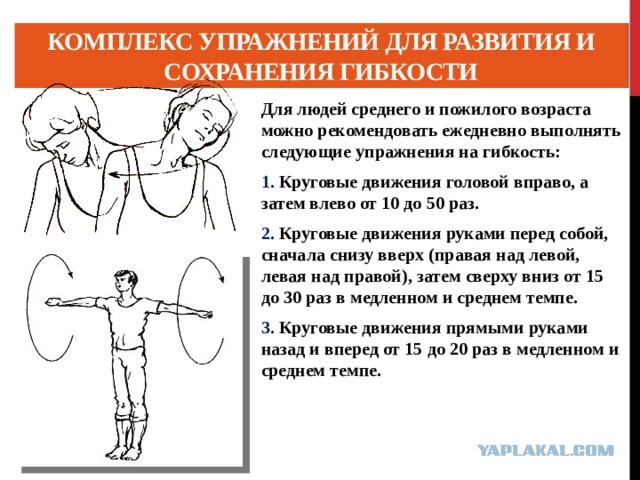 КОМПЛЕКС УПРАЖНЕНИЙ ДЛЯ РАЗВИТИЯ И СОХРАНЕНИЯ ГИБКОСТИ

Для людей среднего и пожилого возраста можно рекомендовать ежедневно выполнять следующие упражнения на гибкость:

1. Круговые движения головой вправо, а затем влево от 10 до 50 раз.

2. Круговые движения руками перед собой, сначала снизу вверх (правая над левой, левая над правой), затем сверху вниз от 15 до 30 раз в медленном и среднем темпе.

3. Круговые движения прямыми руками назад и вперед от 15 до 20 раз в медленном и среднем темпе.

YAPLAKAL.COM