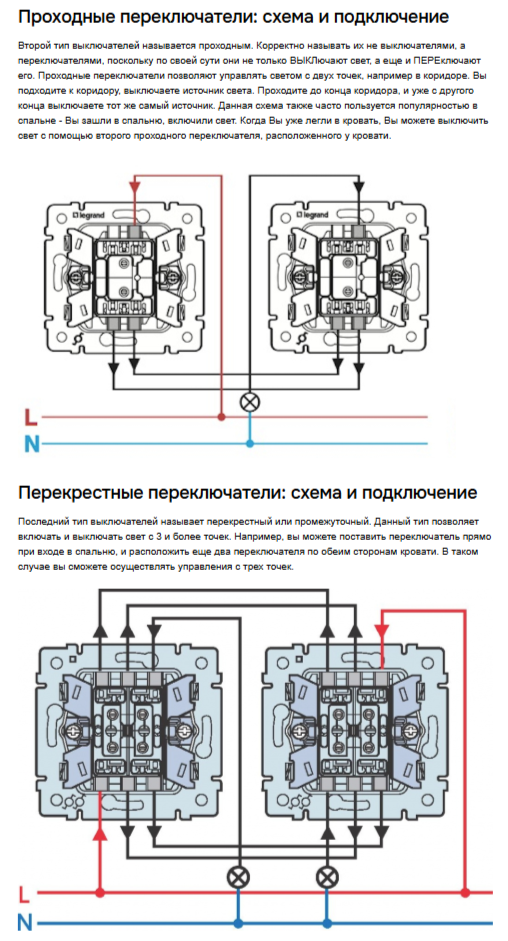 Проходные переключатели: схема и подключение

Второй тип выключателей называется проходным. Корректно называть их не выключателями, а переключателями, поскольку по своей сути они не только ВЫКЛючают свет, а еще и ПЕРЕключают его. Проходные переключатели позволяют управлять светом с двух точек, например в коридоре. Вы подходите к коридору, выключаете источник света. Проходите до конца коридора, и уже с другого конца выключаете тот же самый источник. Данная схема также часто пользуется популярностью в спальне - Вы зашли в спальню, включили свет. Когда Вы уже легли в кровать, Вы можете выключить свет с помощью второго проходного переключателя, расположенного у кровати.

legrand

legrand

L

N

Перекрестные переключатели: схема и подключение

Последний тип выключателей называет перекрестный или промежуточный. Данный тип позволяет включать и выключать свет с 3 и более точек. Например, вы можете поставить переключатель прямо при входе в спальню, и расположить еще два переключателя по обеим сторонам кровати. В таком случае вы сможете осуществлять управления с трех точек.

L

N