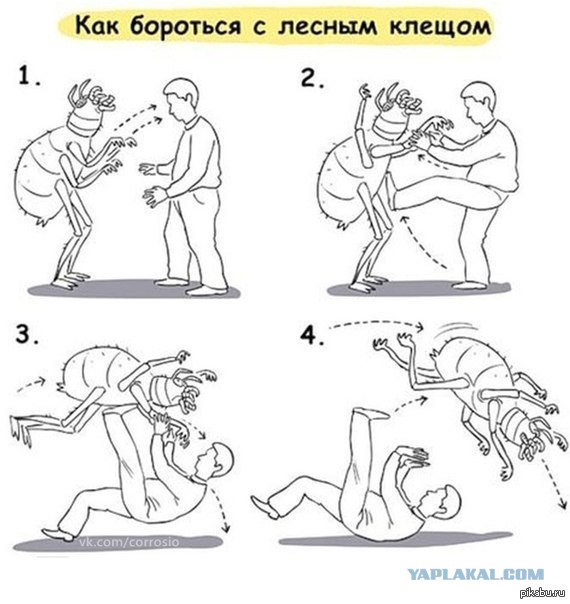 Как бороться с лесным клещом

1.

2.

3.

4.

vk.com/corrosio

YAPLAKAL.COM

pikabu.ru