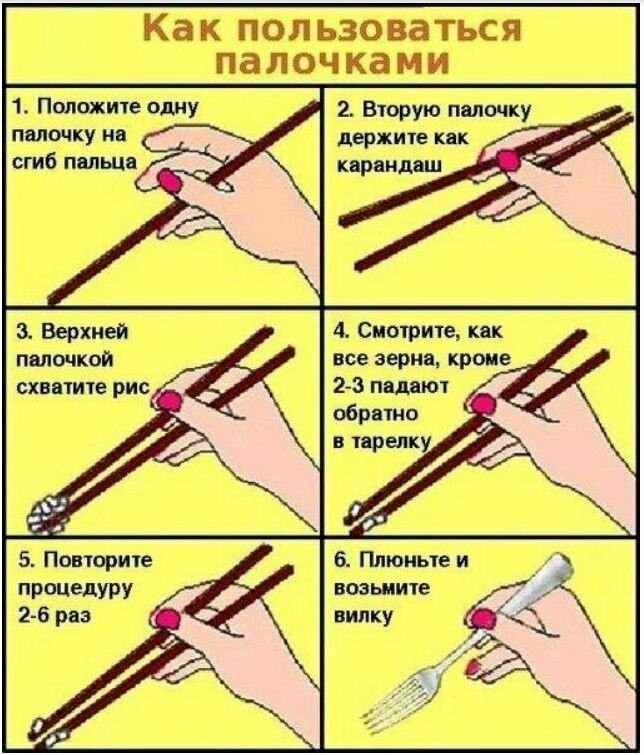 Как пользоваться палочками

1. Положите одну палочку на сгиб пальца

2. Вторую палочку держите как карандаш

3. Верхней палочкой схватите рис

4. Смотрите, как все зерна, кроме 2-3 падают обратно в тарелку

5. Повторите процедуру 2-6 раз

6. Плюньте и возьмите вилку