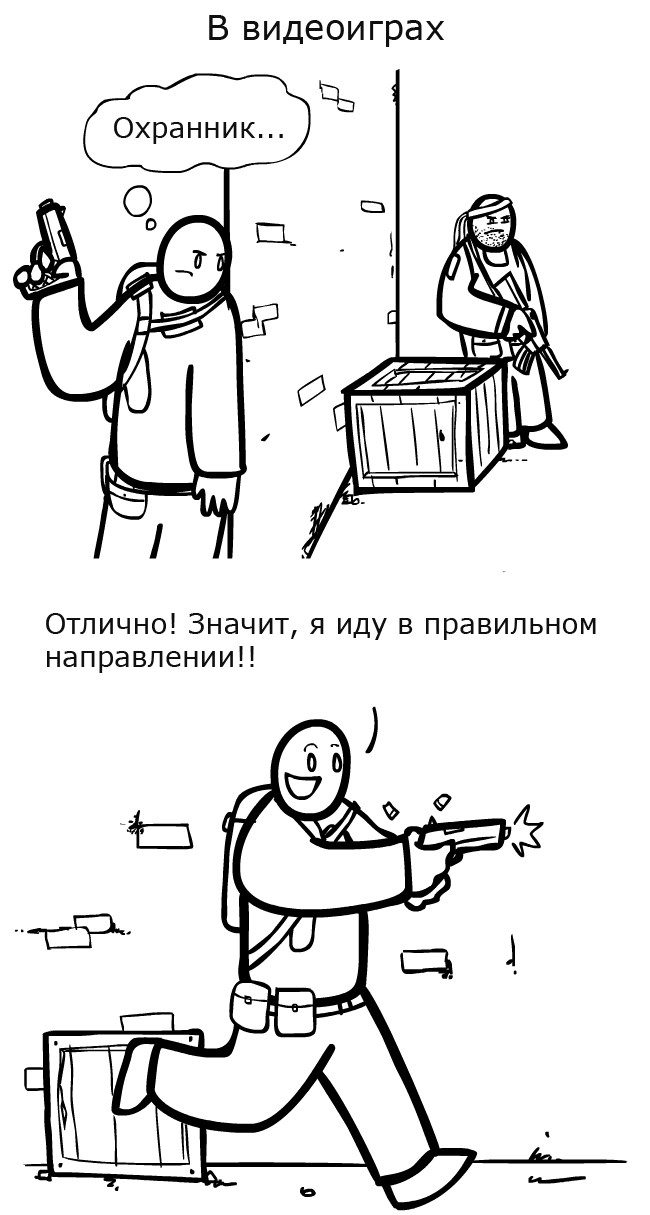 В видеоиграх

Охранник...

Отлично! Значит, я иду в правильном направлении!!