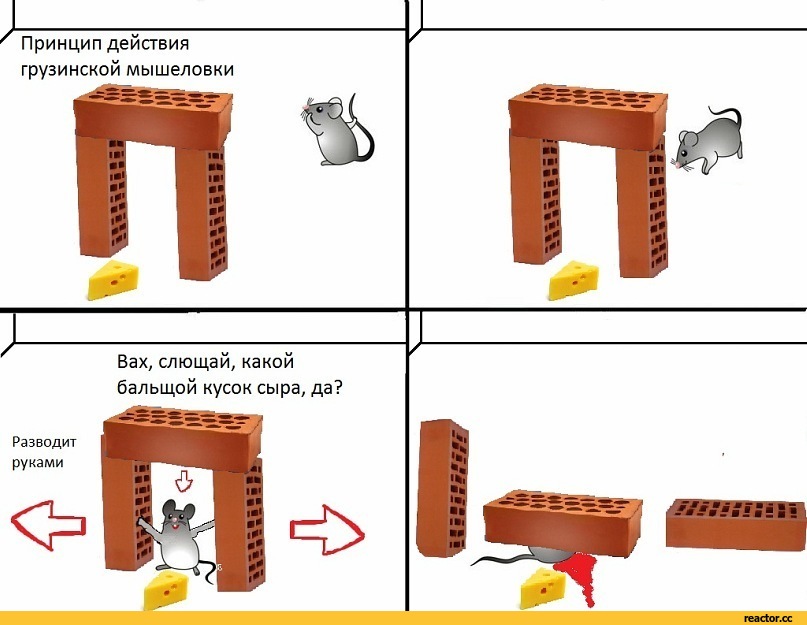 Принцип действия грузинской мышеловки

Вах, слющай, какой бальщой кусок сыра, да?

Разводит руками

reactor.cc