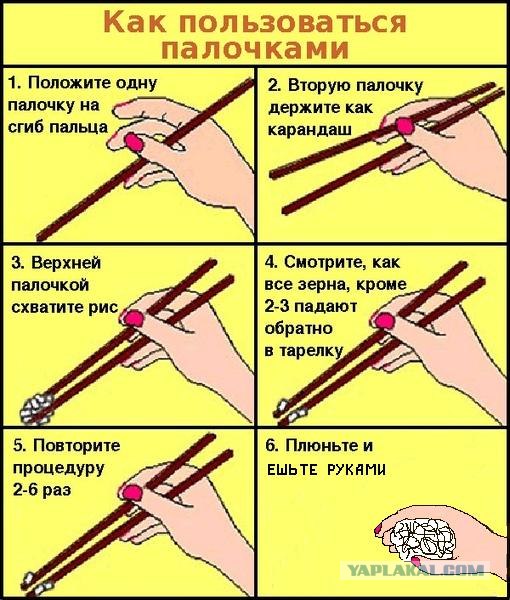 Как пользоваться палочками

1. Положите одну палочку на сгиб пальца

2. Вторую палочку держите как карандаш

3. Верхней палочкой схватите рис

4. Смотрите, как все зерна, кроме 2-3 падают обратно в тарелку

5. Повторите процедуру 2-6 раз

6. Плюньте и ЕШЬТЕ РУКАМИ

YAPLAKAL.COM