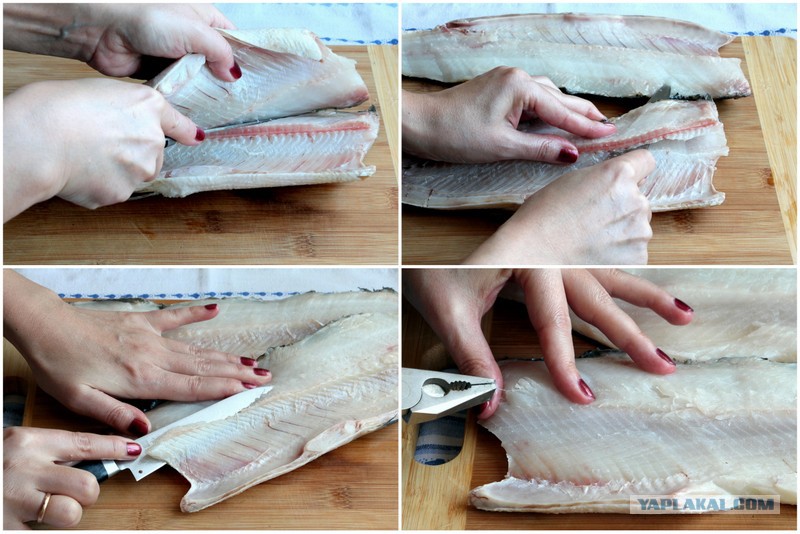 YAPLAKAL.COM