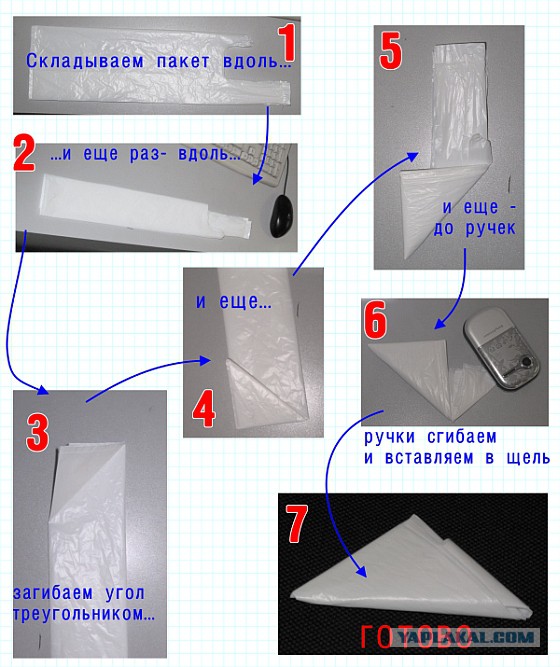 1
Складываем пакет вдоль…

2
…и еще раз- вдоль…

3
загибаем угол треугольником…

4
и еще…

5
и еще - до ручек

6
ручки сгибаем и вставляем в щель

7
ГОТОВО
YAPLAKAL.COM