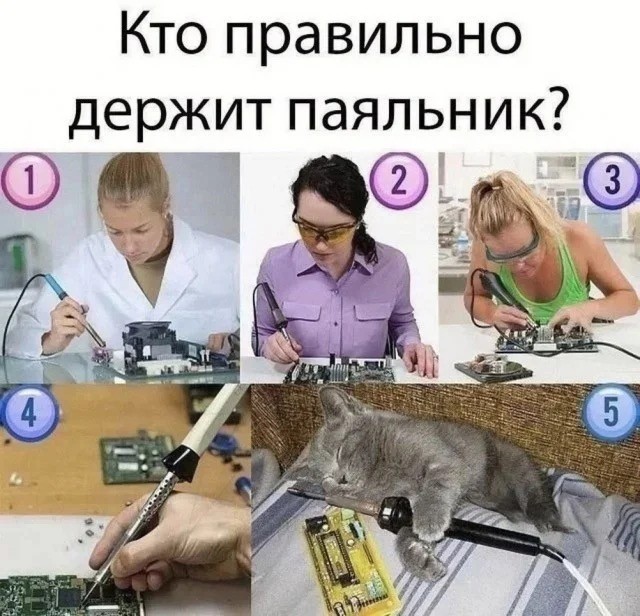 Кто правильно держит паяльник?

1

2

3

4

5