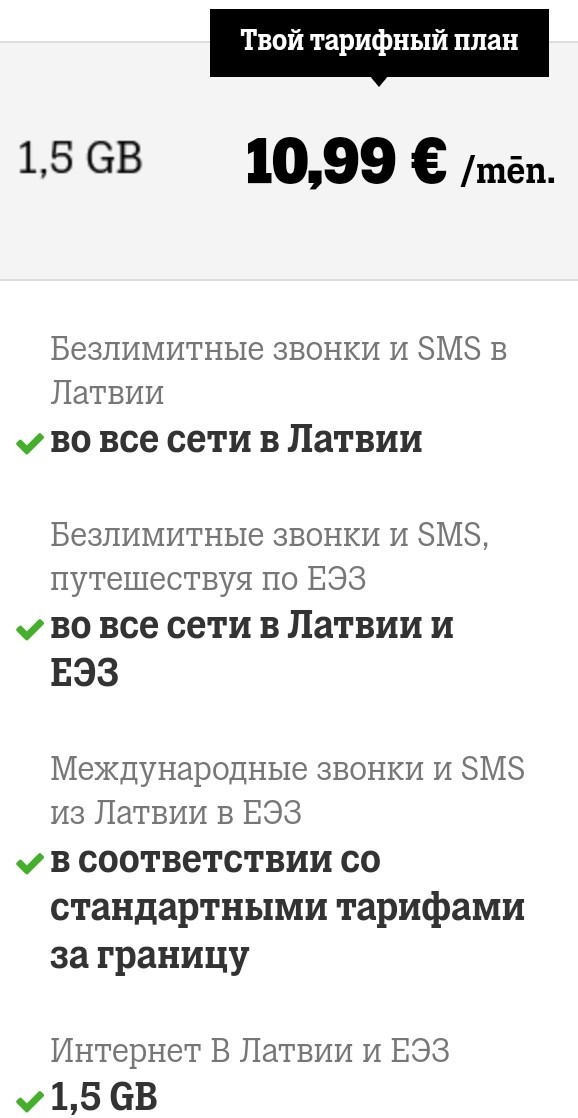 Твой тарифный план

1,5 GB

10,99 € /mēn.

Безлимитные звонки и SMS в Латвии

во все сети в Латвии

Безлимитные звонки и SMS, путешествуя по ЕЭЗ

во все сети в Латвии и ЕЭЗ

Международные звонки и SMS из Латвии в ЕЭЗ

в соответствии со стандартными тарифами за границу

Интернет В Латвии и ЕЭЗ

1,5 GB