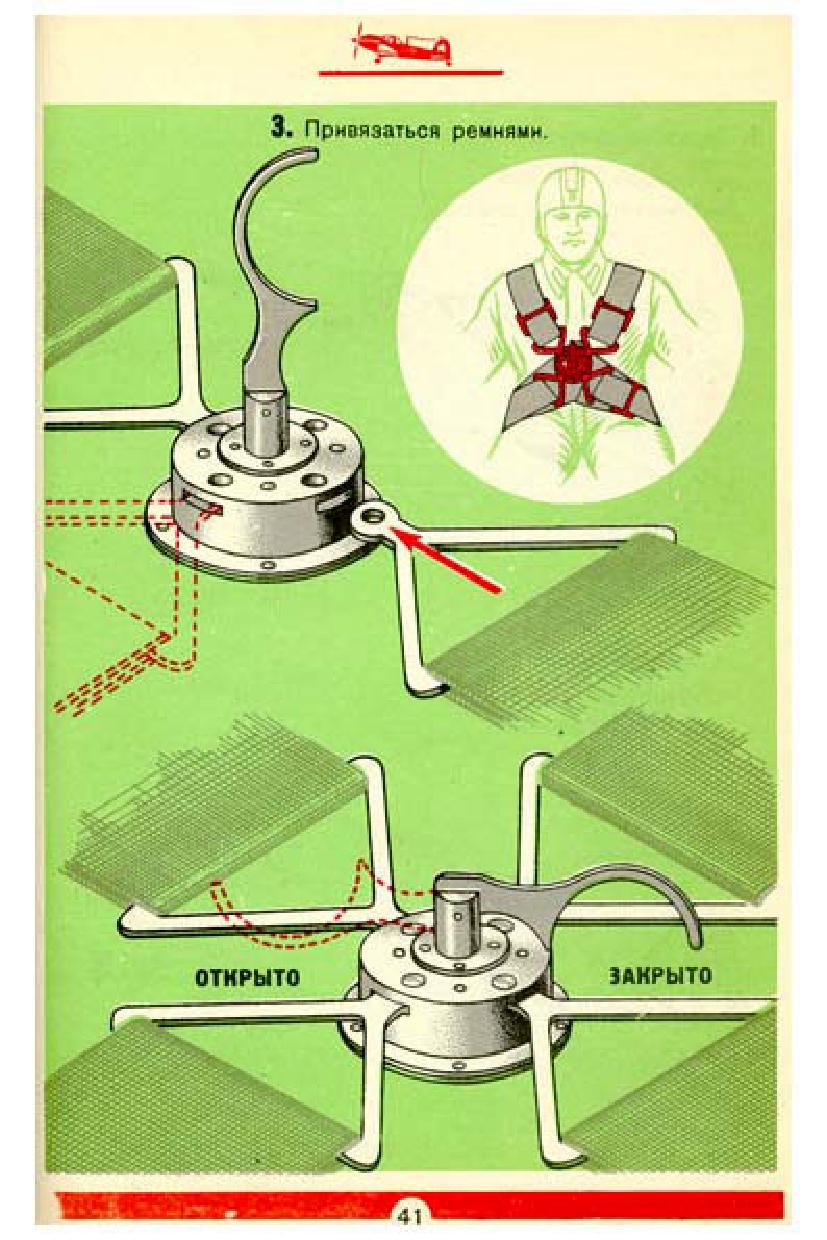 3. Привязаться ремнями.

ОТКРЫТО

ЗАКРЫТО

41