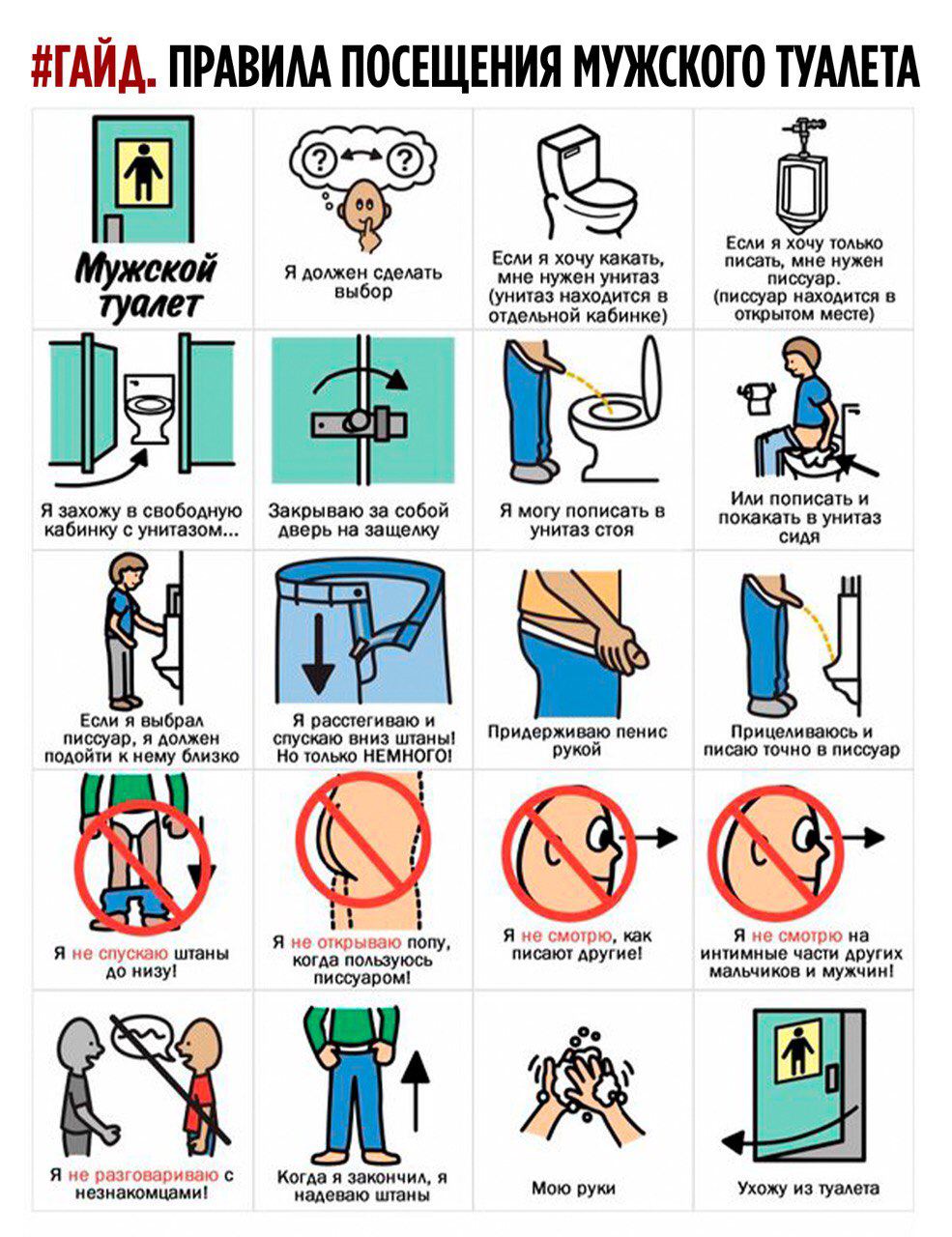 #ГАЙД. ПРАВИЛА ПОСЕЩЕНИЯ МУЖСКОГО ТУАЛЕТА

Мужской туалет

Я должен сделать выбор

Если я хочу какать, мне нужен унитаз (унитаз находится в отдельной кабинке)

Если я хочу только писать, мне нужен писсуар. (писсуар находится в открытом месте)

Я захожу в свободную кабинку с унитазом...

Закрываю за собой дверь на защелку

Я могу пописать в унитаз стоя

Или пописать и покакать в унитаз сидя

Если я выбрал писсуар, я должен подойти к нему близко

Я расстегиваю и спускаю вниз штаны! Но только НЕМНОГО!

Придерживаю пенис рукой

Прицеливаюсь и писаю точно в писсуар

Я не спускаю штаны до низу!

Я не открываю попу, когда пользуюсь писсуаром!

Я не смотрю, как писают другие!

Я не смотрю на интимные части других мальчиков и мужчин!

Я не разговариваю с незнакомцами!

Когда я закончил, я надеваю штаны

Мою руки

Ухожу из туалета