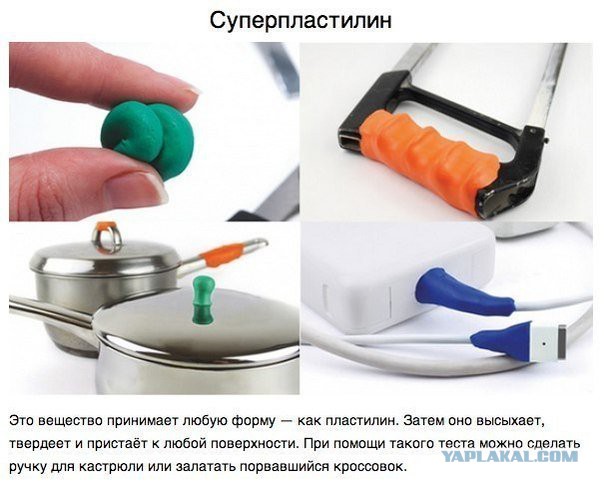 Суперпластилин

Это вещество принимает любую форму — как пластилин. Затем оно высыхает, твердеет и пристаёт к любой поверхности. При помощи такого теста можно сделать ручку для кастрюли или залатать порвавшийся кроссовок.

YAPLAKAL.COM