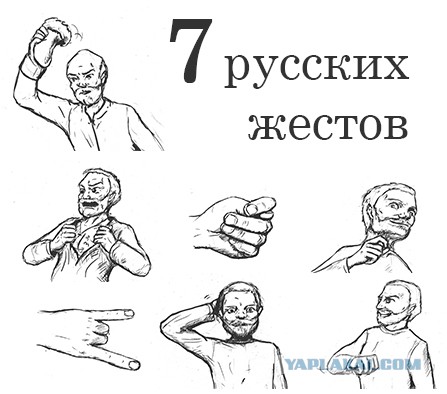 7 русских жестов

YAPLAKAL.COM