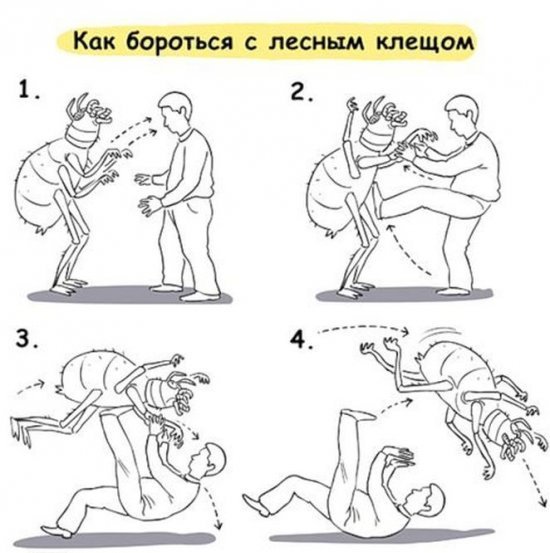 Как бороться с лесным клещом

1.

2.

3.

4.