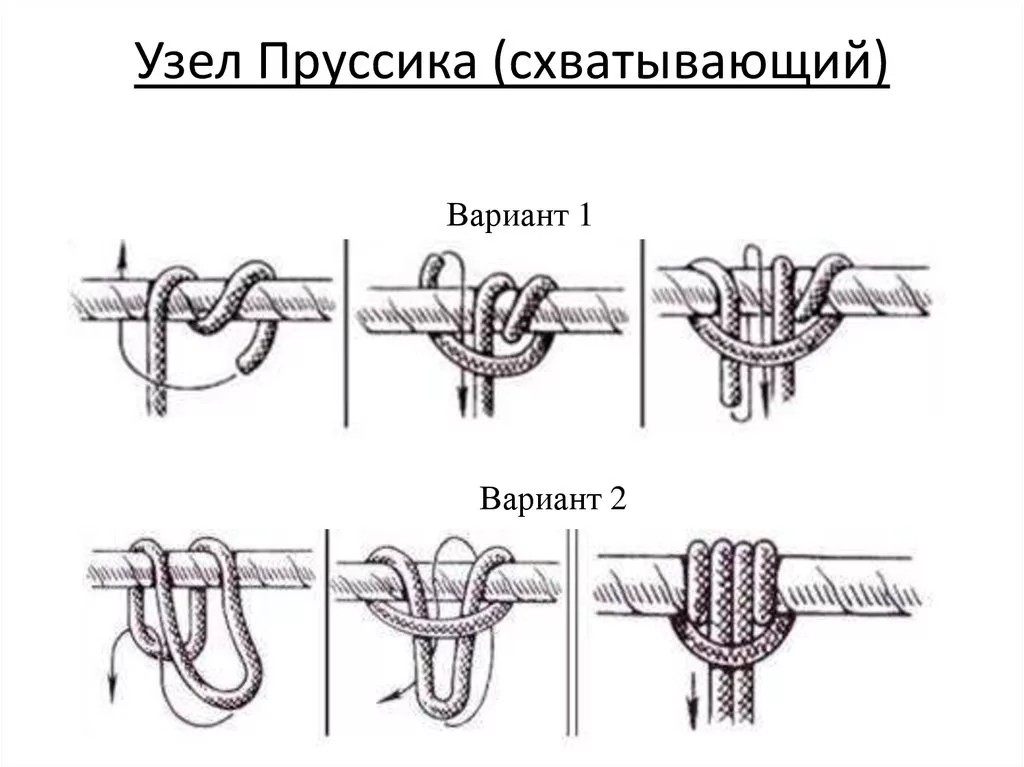 Узел Пруссика (схватывающий)

Вариант 1

Вариант 2