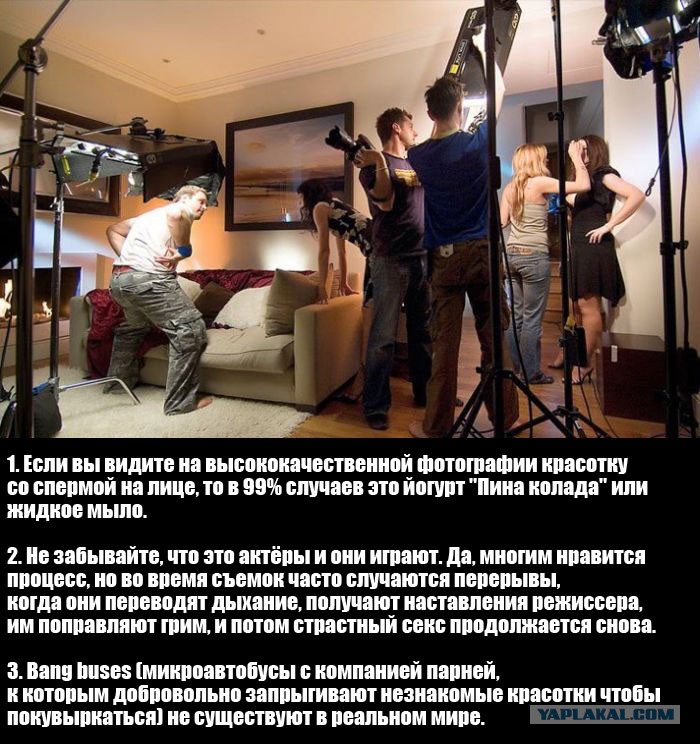 1. Если вы видите на высококачественной фотографии красотку со спермой на лице, то в 99% случаев это йогурт "Пина колада" или жидкое мыло.

2. Не забывайте, что это актёры и они играют. Да, многим нравится процесс, но во время съемок часто случаются перерывы, когда они переводят дыхание, получают наставления режиссера, им поправляют грим, и потом страстный секс продолжается снова.

3. Bang buses (микроавтобусы с компанией парней, к которым добровольно запрыгивают незнакомые красотки чтобы покувыркаться) не существуют в реальном мире.

YAPLAKAL.COM