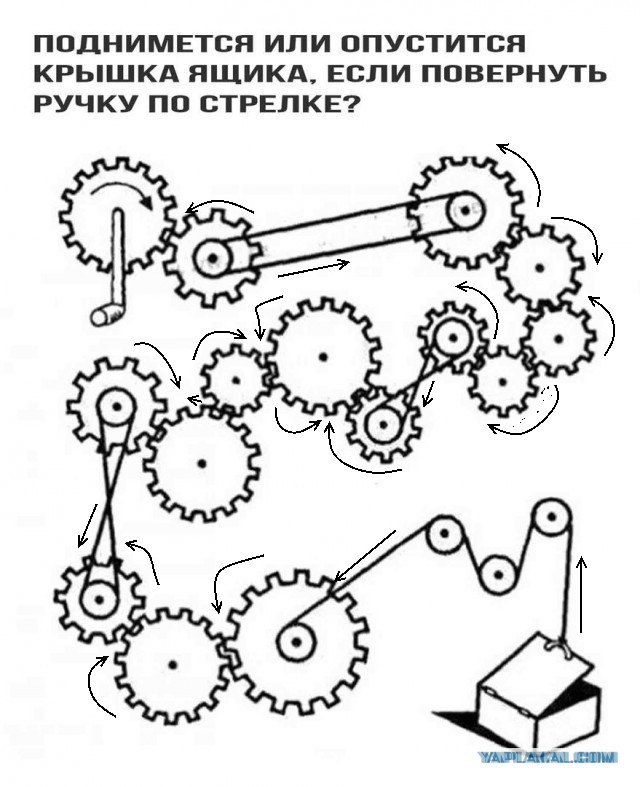 ПОДНИМЕТСЯ ИЛИ ОПУСТИТСЯ КРЫШКА ЯЩИКА, ЕСЛИ ПОВЕРНУТЬ РУЧКУ ПО СТРЕЛКЕ?

YAPLAKAL.COM