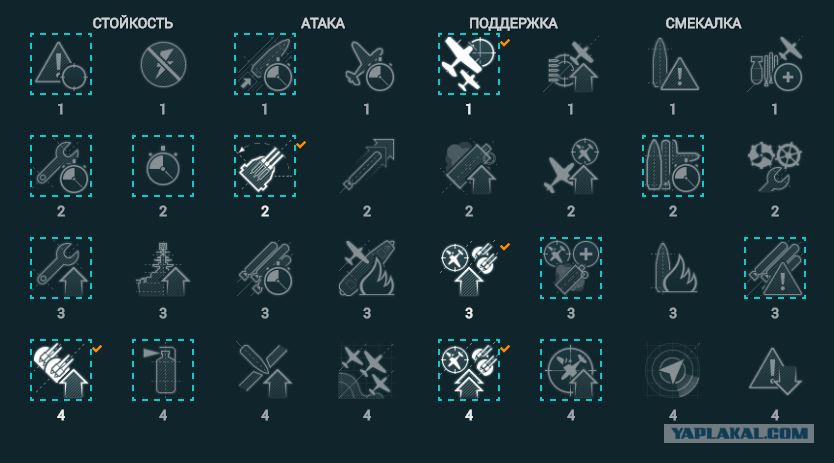 СТОЙКОСТЬ АТАКА ПОДДЕРЖКА СМЕКАЛКА

1 1 1 1 1 1 1 1

2 2 2 2 2 2 2 2

3 3 3 3 3 3 3 3

4 4 4 4 4 4 4 4

YAPLAKAL.COM