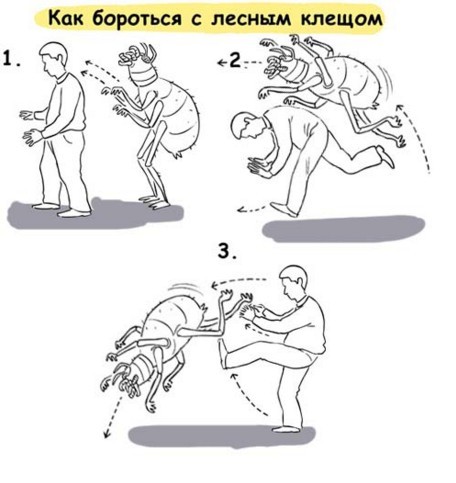 Как бороться с лесным клещом

1.

2

3.