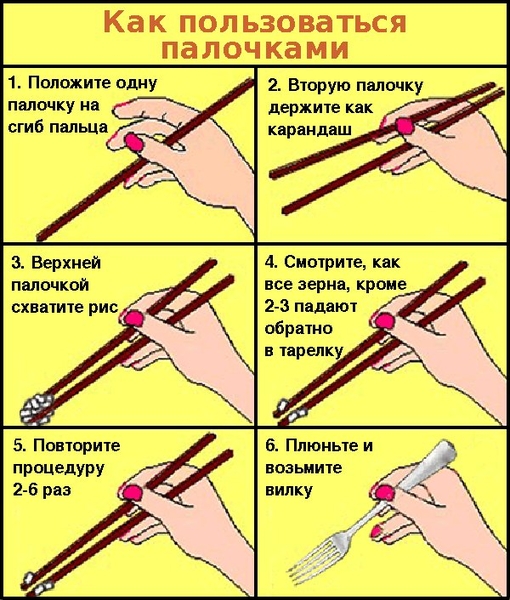 Как пользоваться палочками

1. Положите одну палочку на сгиб пальца

2. Вторую палочку держите как карандаш

3. Верхней палочкой схватите рис

4. Смотрите, как все зерна, кроме 2-3 падают обратно в тарелку

5. Повторите процедуру 2-6 раз

6. Плюньте и возьмите вилку