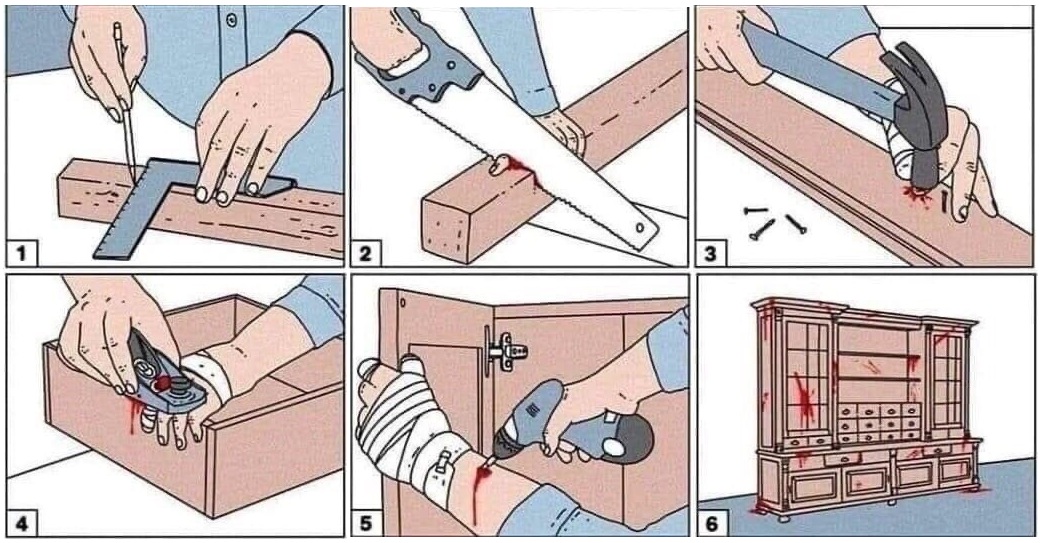 1

2

3

4

5

6