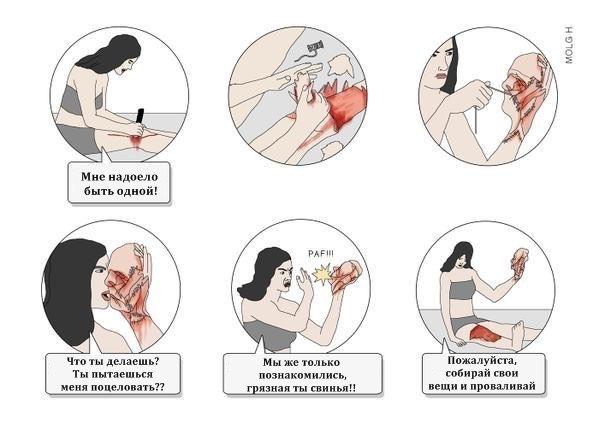 MOLG H

Мне надоело быть одной!

Что ты делаешь? Ты пытаешься меня поцеловать??

PAF!!!

Мы же только познакомились, грязная ты свинья!!

Пожалуйста, собирай свои вещи и проваливай