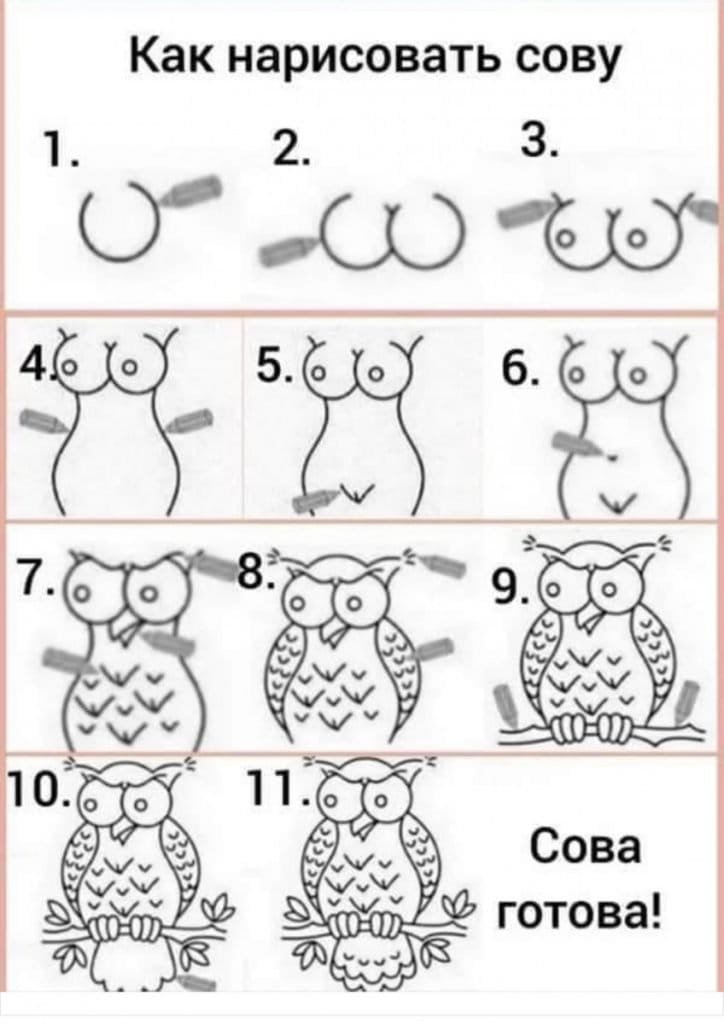 Как нарисовать сову

1.

2.

3.

4.

5.

6.

7.

8.

9.

10.

11.

Сова готова!