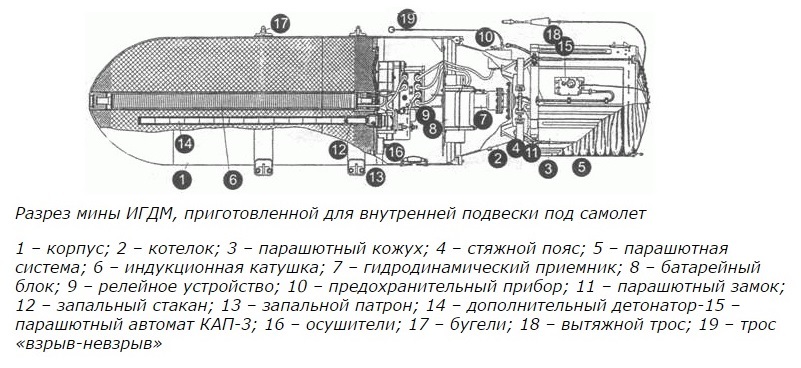 17
19
10
18
15
9
8
7
14
12
16
4
11
2
3
5
1
6
13

Разрез мины ИГДМ, приготовленной для внутренней подвески под самолет

1 – корпус; 2 – котелок; 3 – парашютный кожух; 4 – стяжной пояс; 5 – парашютная система; 6 – индукционная катушка; 7 – гидродинамический приемник; 8 – батарейный блок; 9 – релейное устройство; 10 – предохранительный прибор; 11 – парашютный замок; 12 – запальный стакан; 13 – запальной патрон; 14 – дополнительный детонатор-15 – парашютный автомат КАП-3; 16 – осушители; 17 – бугели; 18 – вытяжной трос; 19 – трос «взрыв-невзрыв»