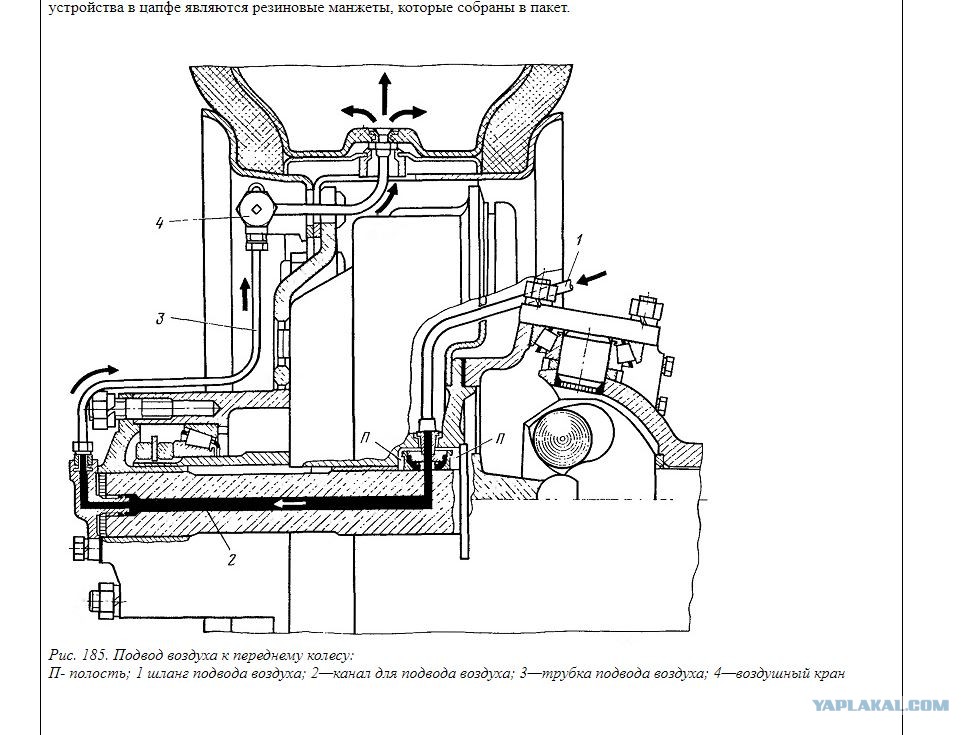 устройства в цапфе являются резиновые манжеты, которые собраны в пакет.

4

3

1

П

П

2

Рис. 185. Подвод воздуха к переднему колесу:
П- полость; 1 шланг подвода воздуха; 2—канал для подвода воздуха; 3—трубка подвода воздуха; 4—воздушный кран

YAPLAKAL.COM