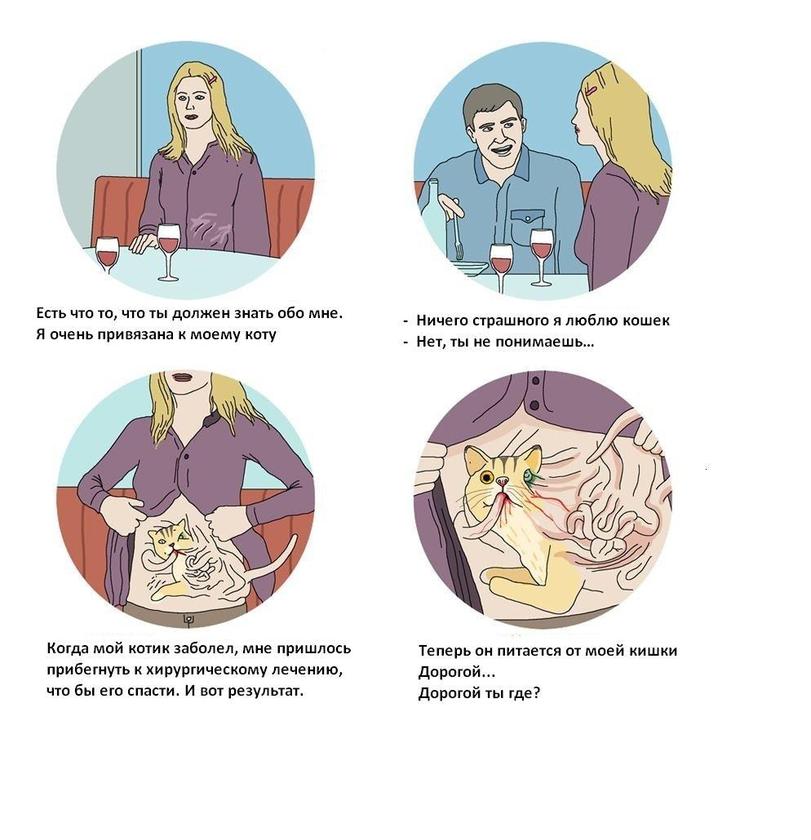 Есть что то, что ты должен знать обо мне. Я очень привязана к моему коту

- Ничего страшного я люблю кошек
- Нет, ты не понимаешь...

Когда мой котик заболел, мне пришлось прибегнуть к хирургическому лечению, что бы его спасти. И вот результат.

Теперь он питается от моей кишки
Дорогой...
Дорогой ты где?