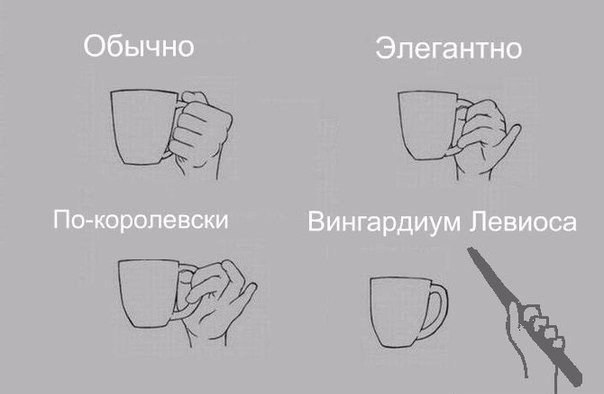 Обычно

Элегантно

По-королевски

Вингардиум Левиоса