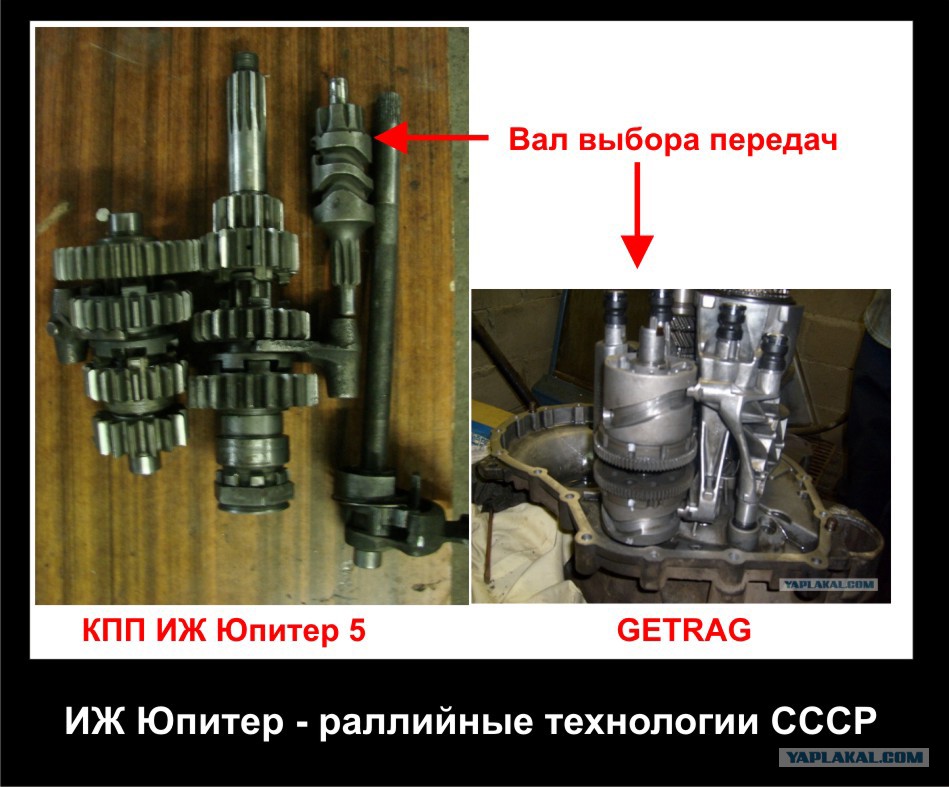 Вал выбора передач

YAPLAKAL.COM

КПП ИЖ Юпитер 5

GETRAG

ИЖ Юпитер - раллийные технологии СССР

YAPLAKAL.COM