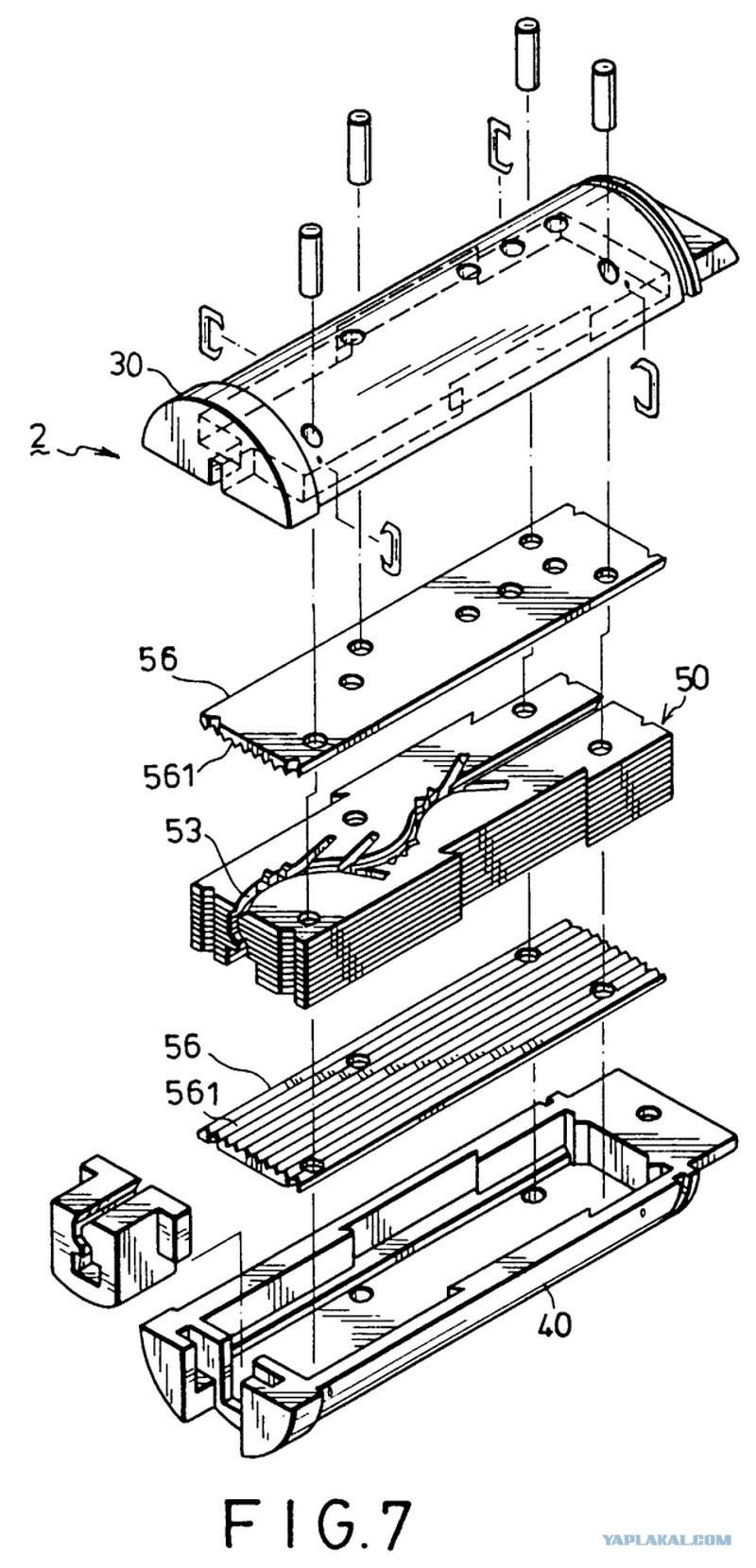 30
2
56
50
561
53
56
561
40
FIG.7
YAPLAKAL.COM