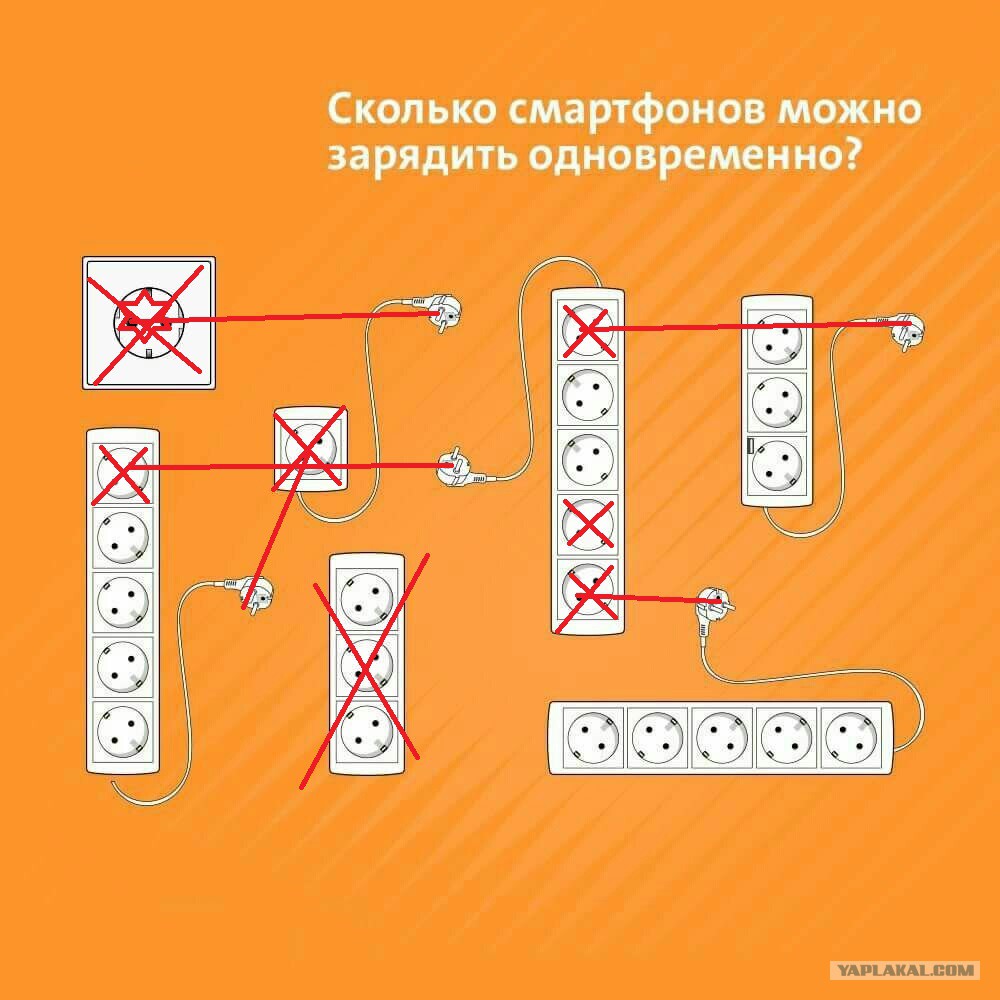 Сколько смартфонов можно зарядить одновременно?

YAPLAKAL.COM