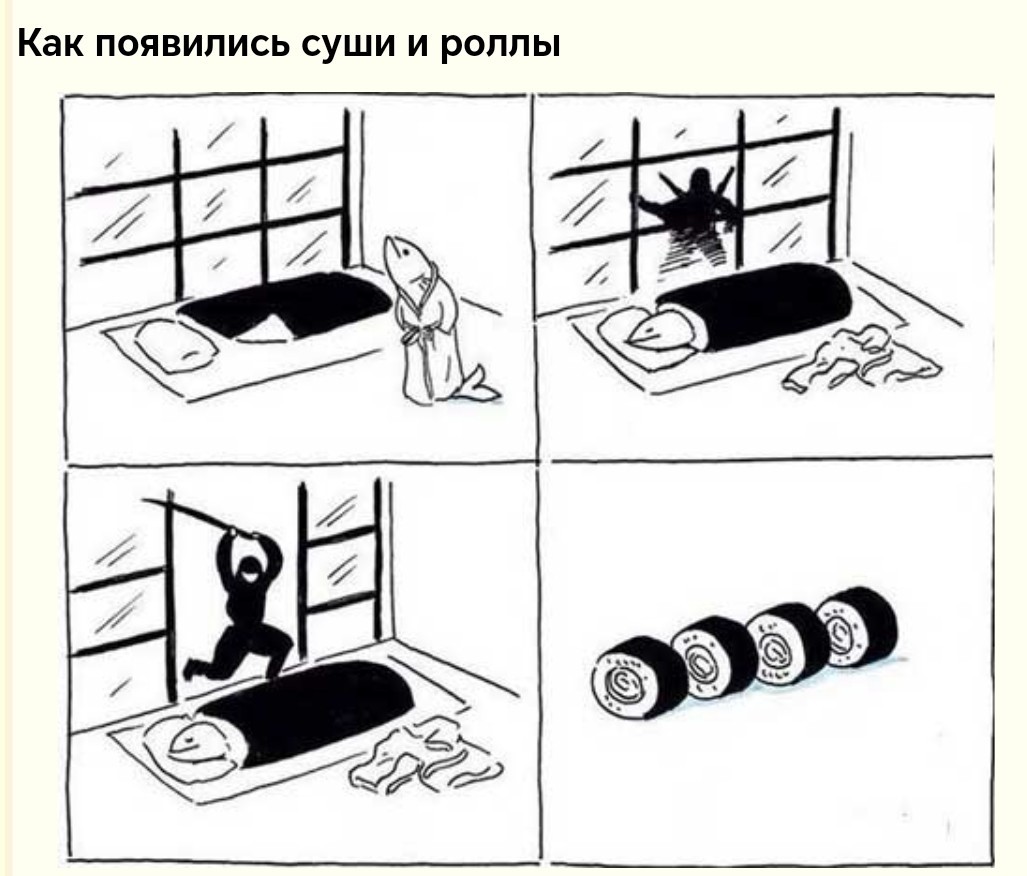 Как появились суши и роллы