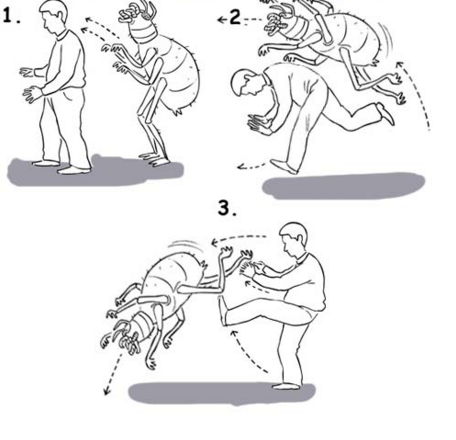 1.

2

3.