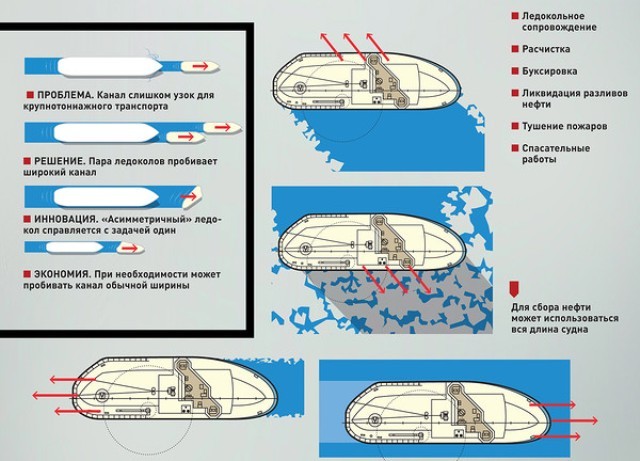 ПРОБЛЕМА. Канал слишком узок для крупнотоннажного транспорта

РЕШЕНИЕ. Пара ледоколов пробивает широкий канал

ИННОВАЦИЯ. «Асимметричный» ледокол справляется с задачей один

ЭКОНОМИЯ. При необходимости может пробивать канал обычной ширины

Ледокольное сопровождение

Расчистка

Буксировка

Ликвидация разливов нефти

Тушение пожаров

Спасательные работы

Для сбора нефти может использоваться вся длина судна