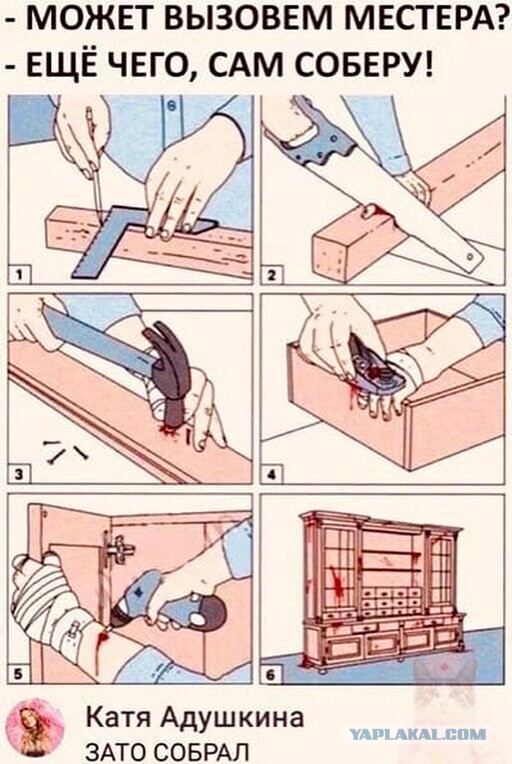 - МОЖЕТ ВЫЗОВЕМ МЕСТЕРА?
- ЕЩЁ ЧЕГО, САМ СОБЕРУ!

1

2

3

4

5

6

Катя Адушкина
ЗАТО СОБРАЛ

YAPLAKAL.COM