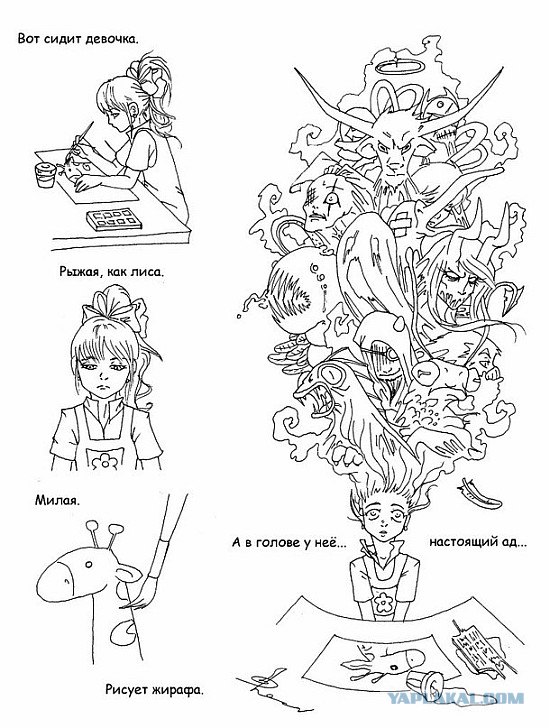 Вот сидит девочка.

Рыжая, как лиса.

Милая.

Рисует жирафа.

А в голове у неё...

настоящий ад...

YAPLAKAL.COM