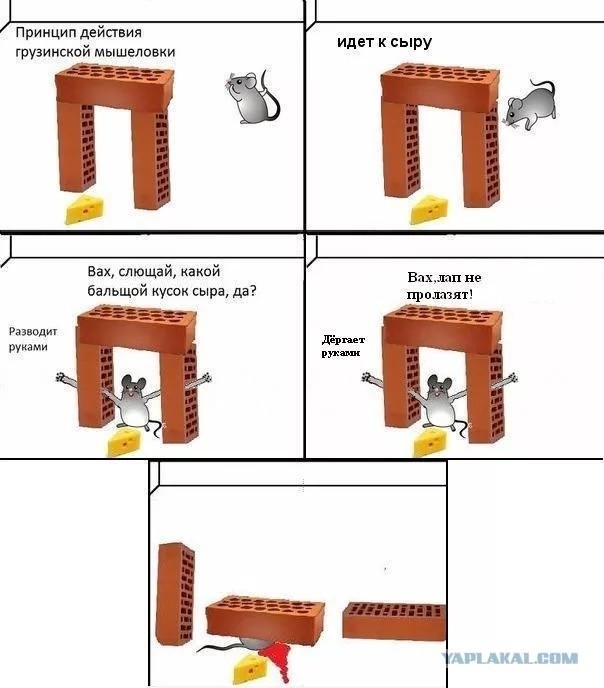 Принцип действия грузинской мышеловки

идет к сыру

Вах, слющай, какой бальщой кусок сыра, да?

Разводит руками

Вах,лап не пролазят!

Дёргает руками

YAPLAKAL.COM