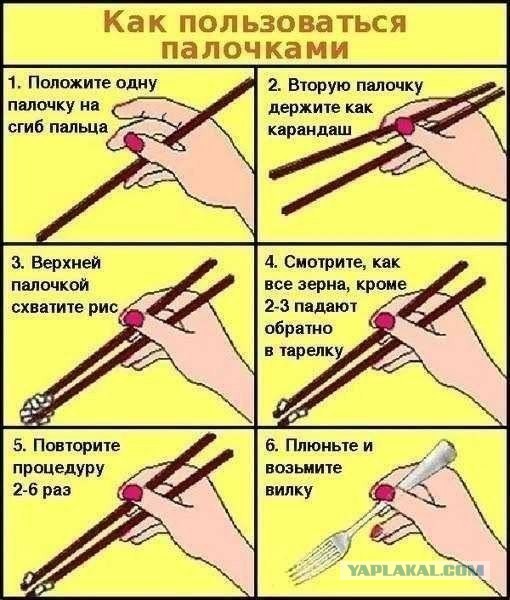 Как пользоваться палочками

1. Положите одну палочку на сгиб пальца

2. Вторую палочку держите как карандаш

3. Верхней палочкой схватите рис

4. Смотрите, как все зерна, кроме 2-3 падают обратно в тарелку

5. Повторите процедуру 2-6 раз

6. Плюньте и возьмите вилку

YAPLAKAL.COM