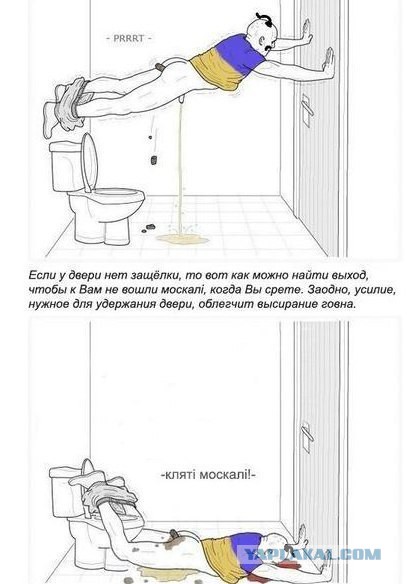 - PRRRT -

Если у двери нет защёлки, то вот как можно найти выход, чтобы к Вам не вошли москалі, когда Вы срете. Заодно, усилие, нужное для удержания двери, облегчит высирание говна.

-кляті москалі!-

YAPLAKAL.COM