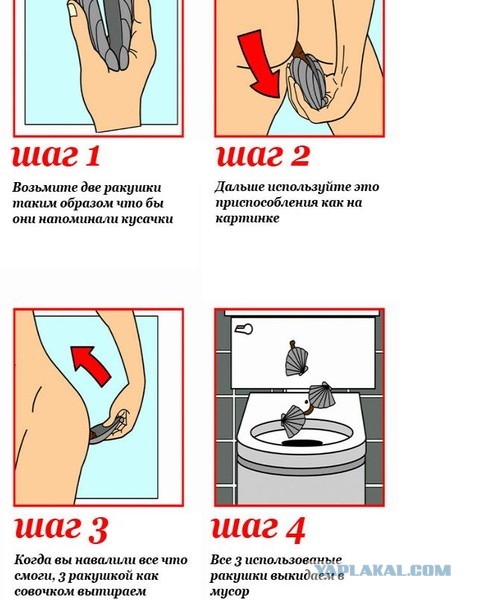 шаг 1

Возьмите две ракушки таким образом что бы они напоминали кусачки

шаг 2

Дальше используйте это приспособления как на картинке

шаг 3

Когда вы навалили все что смоги, 3 ракушкой как совочком вытираем

шаг 4

Все 3 использованые ракушки выкидаем в мусор

YAPLAKAL.COM