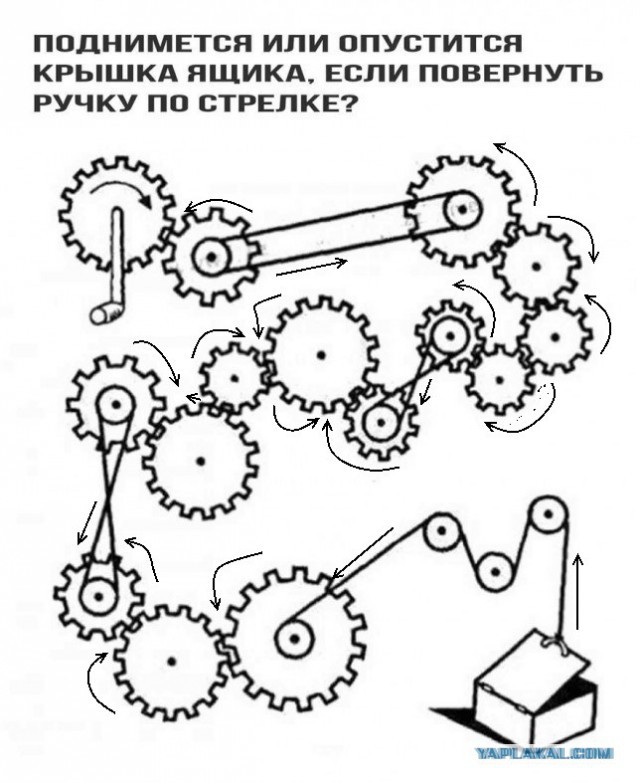 ПОДНИМЕТСЯ ИЛИ ОПУСТИТСЯ КРЫШКА ЯЩИКА, ЕСЛИ ПОВЕРНУТЬ РУЧКУ ПО СТРЕЛКЕ?

YAPLAKAL.COM