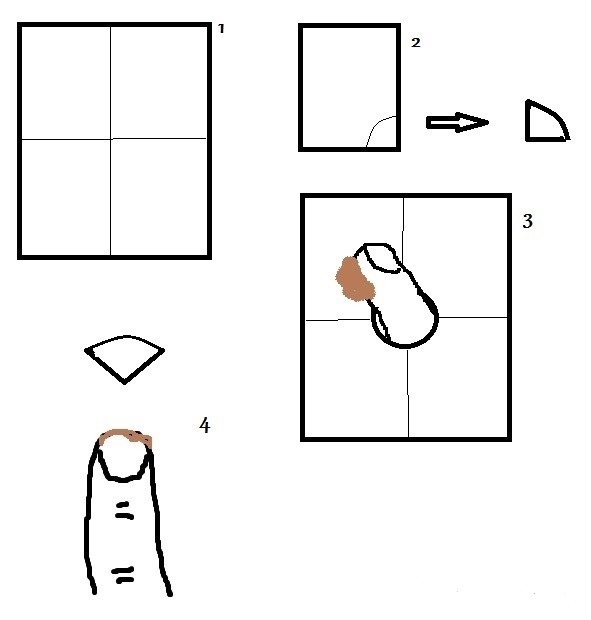 1

2

3

4